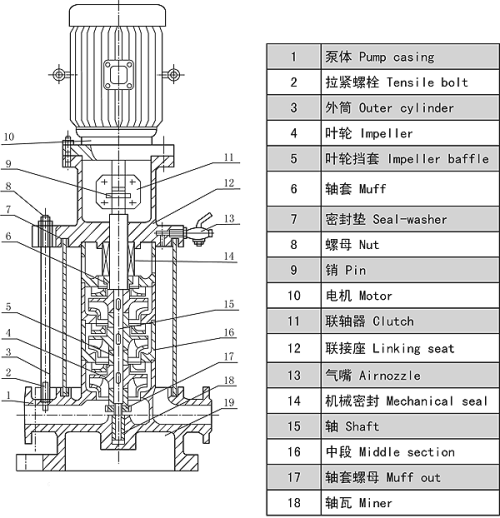 10
9
8
7
6
5
4
3
2
1
11
12
13
14
15
16
17
18
19

| 1 | 泵体 Pump casing |
|---|---|
| 2 | 拉紧螺栓 Tensile bolt |
| 3 | 外筒 Outer cylinder |
| 4 | 叶轮 Impeller |
| 5 | 叶轮挡套 Impeller baffle |
| 6 | 轴套 Muff |
| 7 | 密封垫 Seal-washer |
| 8 | 螺母 Nut |
| 9 | 销 Pin |
| 10 | 电机 Motor |
| 11 | 联轴器 Clutch |
| 12 | 联接座 Linking seat |
| 13 | 气嘴 Airnozzle |
| 14 | 机械密封 Mechanical seal |
| 15 | 轴 Shaft |
| 16 | 中段 Middle section |
| 17 | 轴套螺母 Muff out |
| 18 | 轴瓦 Miner |